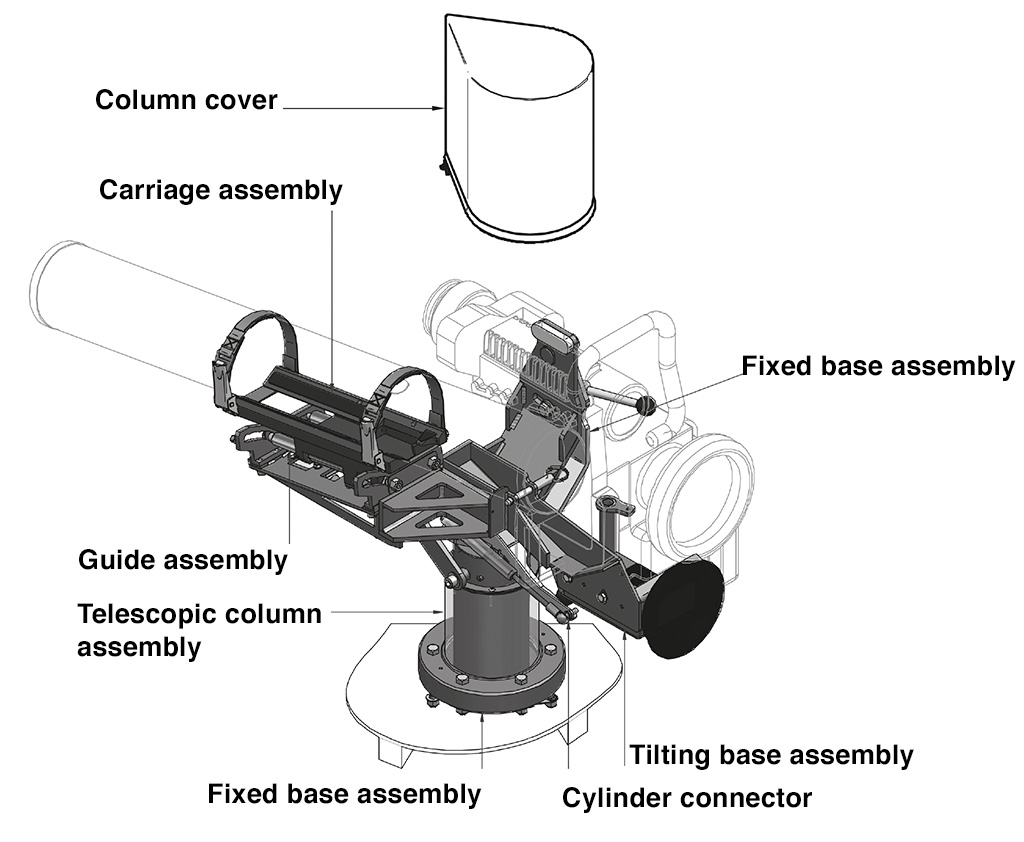 Column cover

Carriage assembly

Fixed base assembly

Guide assembly

Telescopic column assembly

Tilting base assembly

Fixed base assembly

Cylinder connector