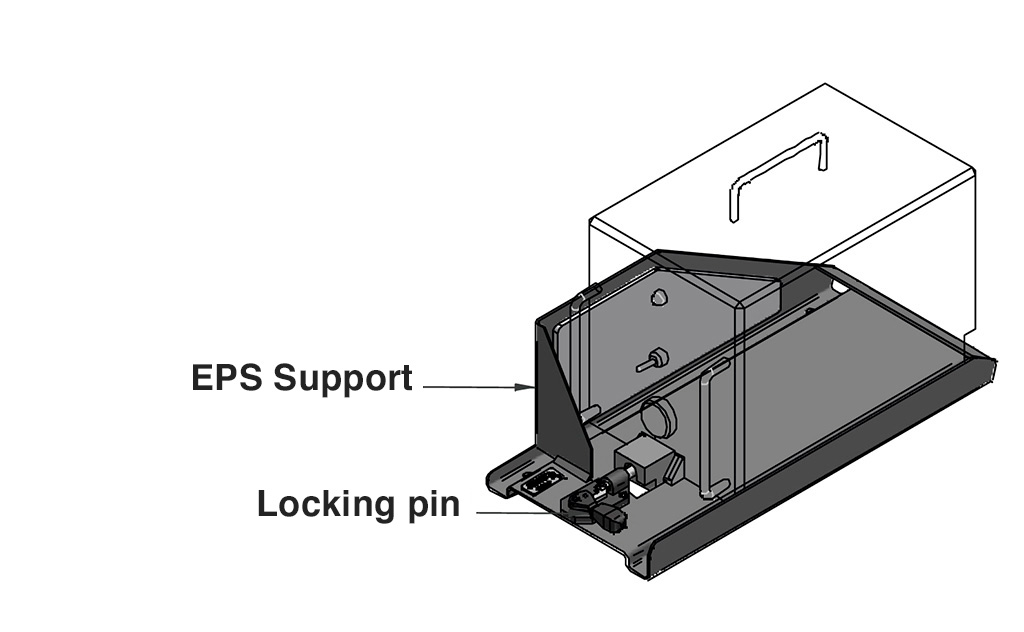 EPS Support

Locking pin