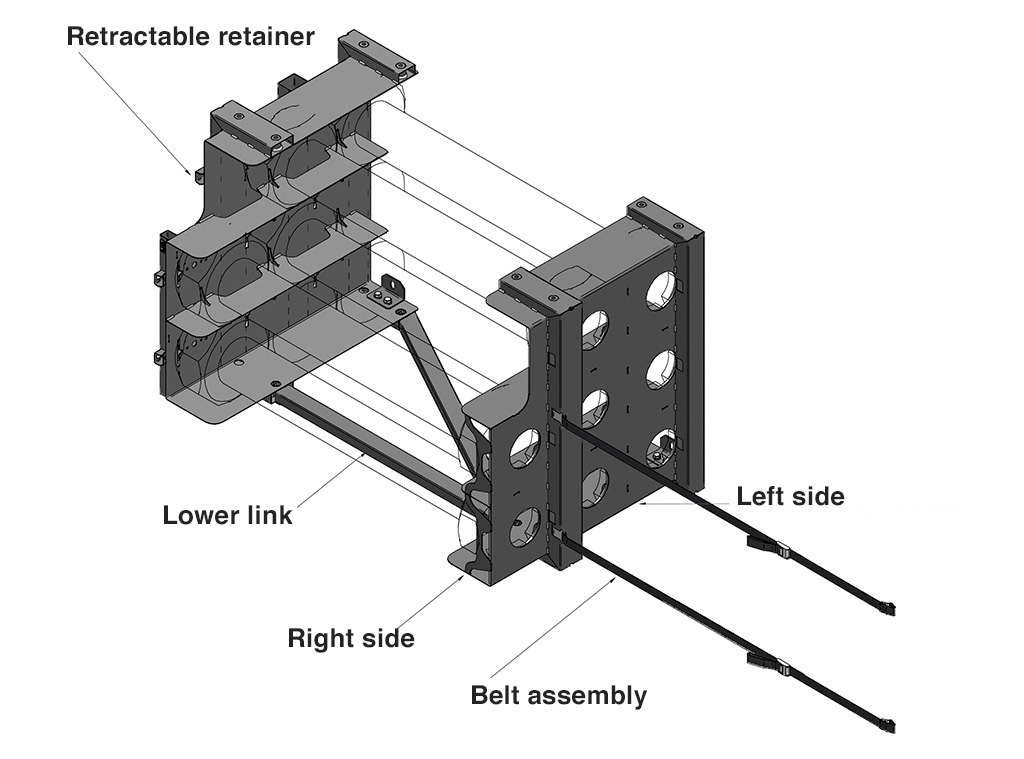 Retractable retainer

Lower link

Left side

Right side

Belt assembly