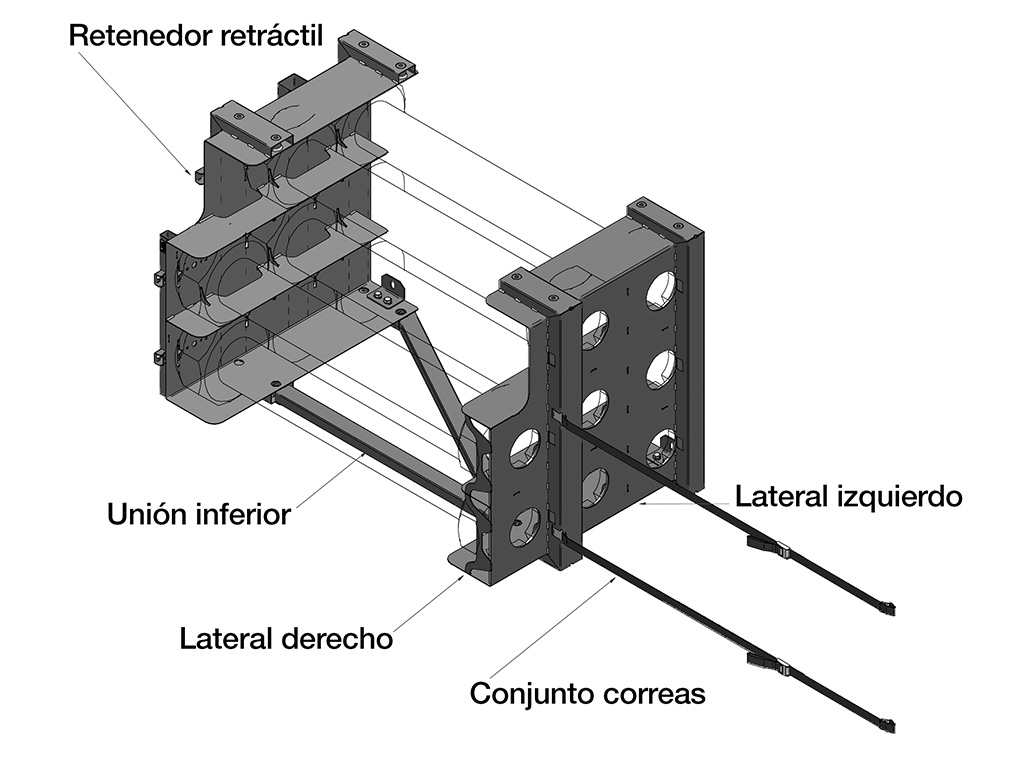 Retenedor retráctil

Unión inferior

Lateral izquierdo

Lateral derecho

Conjunto correas