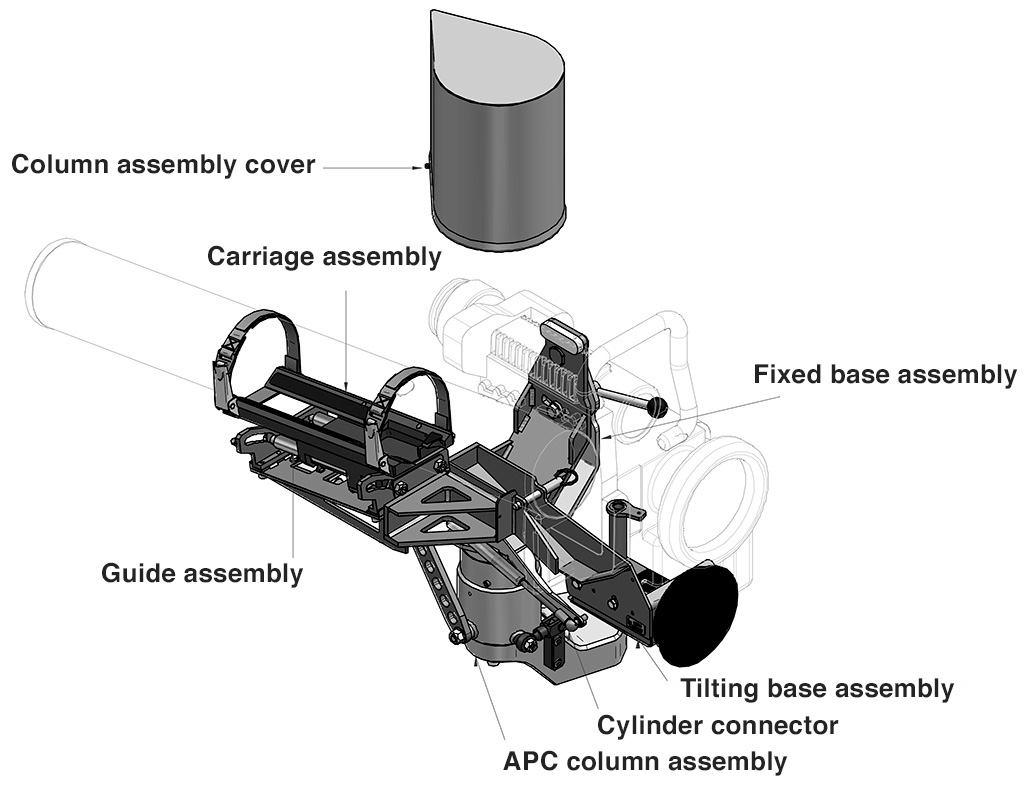 Column assembly cover

Carriage assembly

Fixed base assembly

Guide assembly

Tilting base assembly

Cylinder connector

APC column assembly