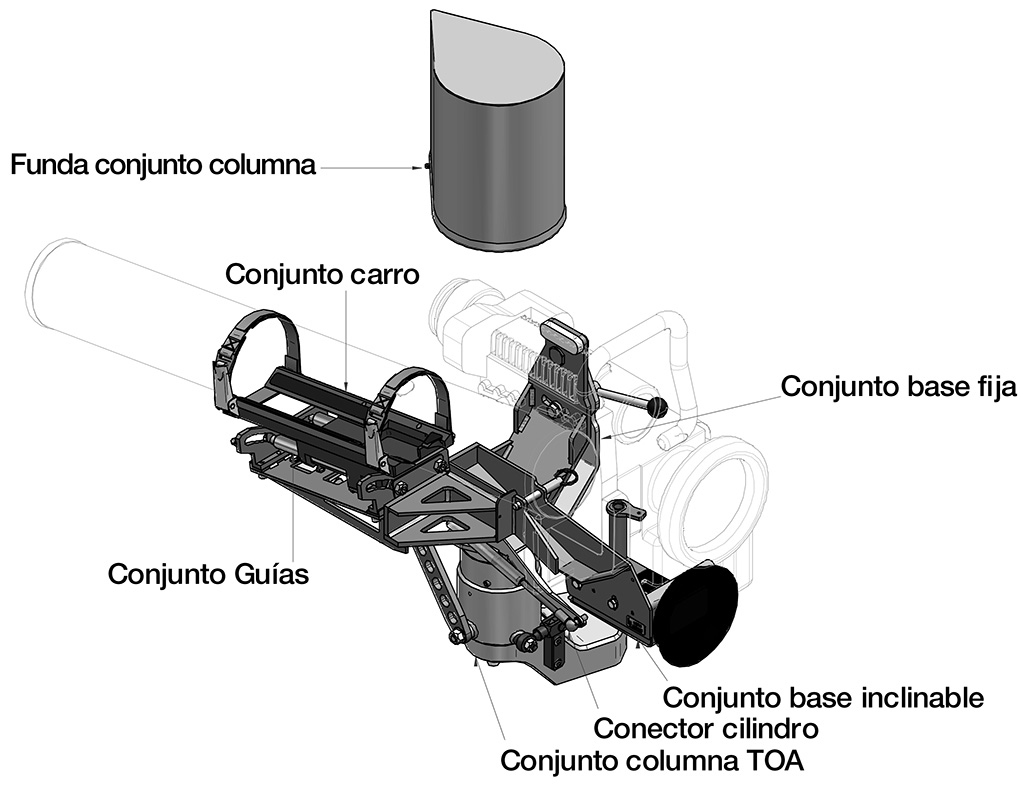 Funda conjunto columna

Conjunto carro

Conjunto base fija

Conjunto Guías

Conjunto base inclinable

Conector cilindro

Conjunto columna TOA