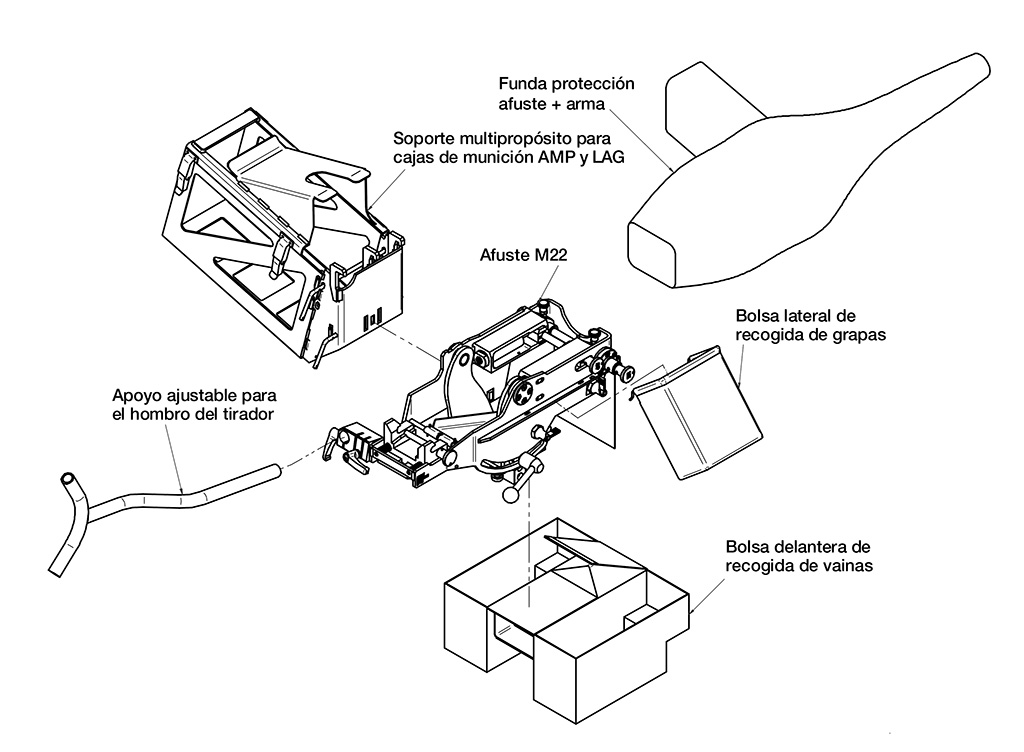 Funda protección afuste + arma

Soporte multipropósito para cajas de munición AMP y LAG

Afuste M22

Bolsa lateral de recogida de grapas

Apoyo ajustable para el hombro del tirador

Bolsa delantera de recogida de vainas